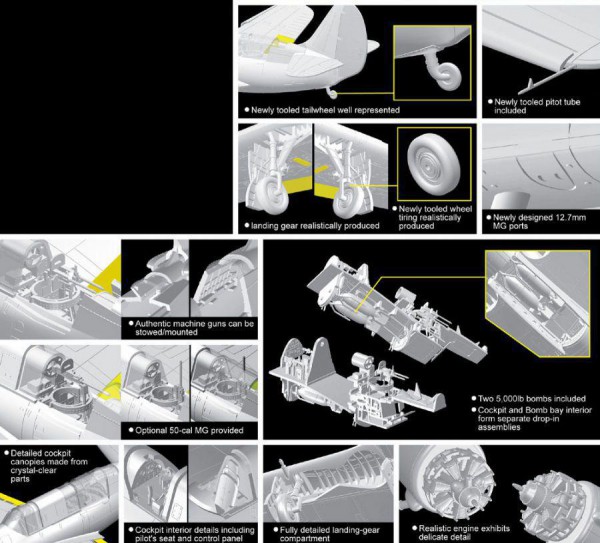 ● Newly tooled tailwheel well represented

● Newly tooled pitot tube included

● landing gear realistically produced

● Newly tooled wheel tiring realistically produced

● Newly designed 12.7mm MG ports

● Authentic machine guns can be stowed/mounted

● Optional 50-cal MG provided

● Two 5,000lb bombs included

● Cockpit and Bomb bay interior form separate drop-in assemblies

● Detailed cockpit canopies made from crystal-clear parts

● Cockpit interior details including pilot's seat and control panel

● Fully detailed landing-gear compartment

● Realistic engine exhibits delicate detail