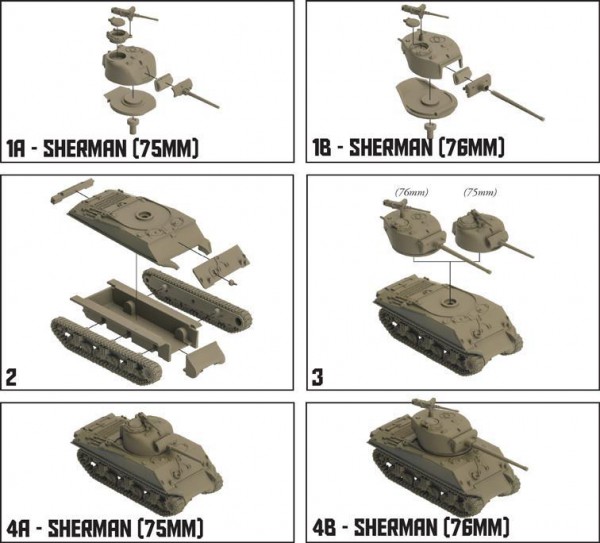 1A - SHERMAN (75MM)

1B - SHERMAN (76MM)

2

(76mm)

(75mm)

3

4A - SHERMAN (75MM)

4B - SHERMAN (76MM)